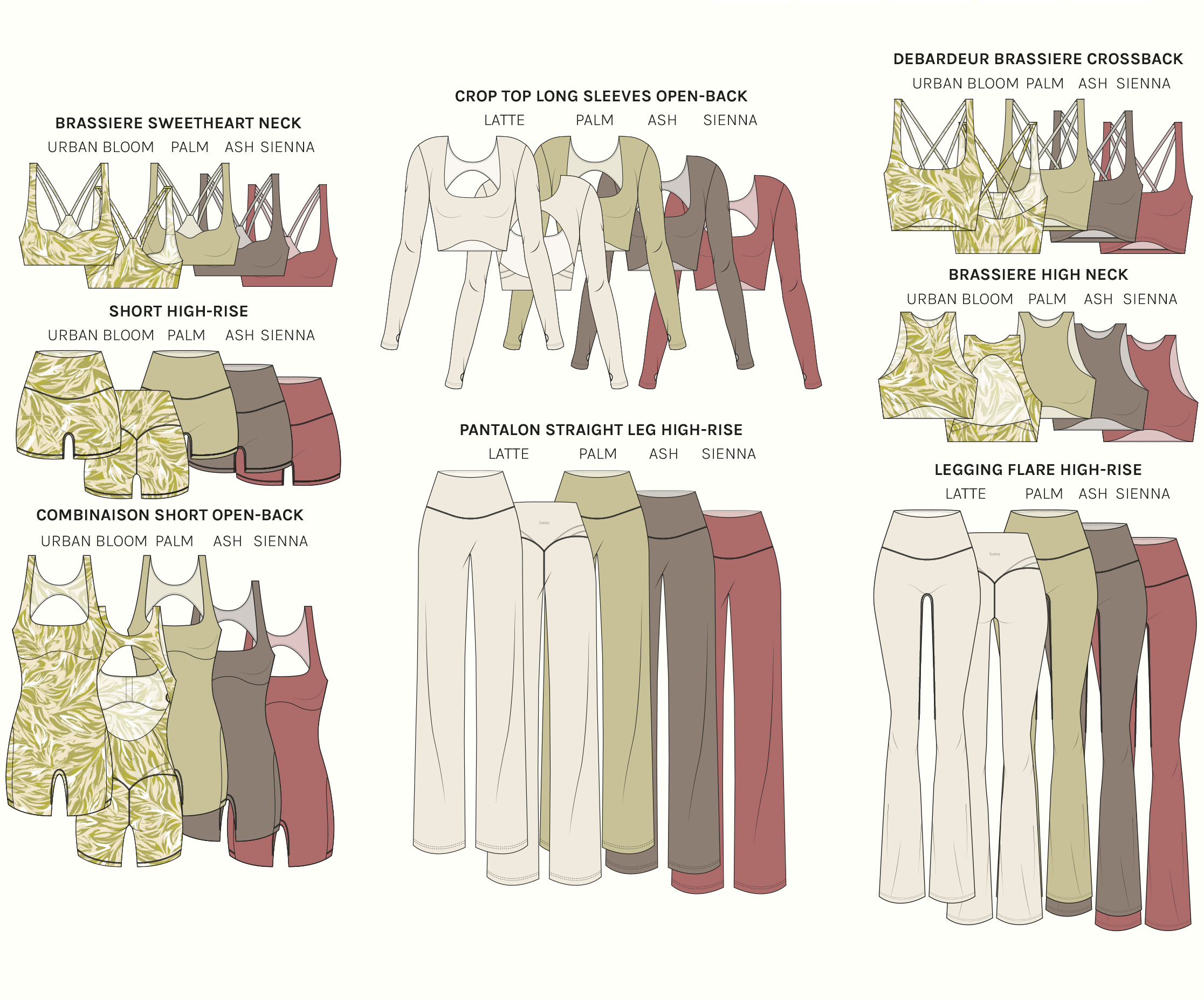 BRASSIERE SWEETHEART NECK
URBAN BLOOM PALM ASH SIENNA

SHORT HIGH-RISE
URBAN BLOOM PALM ASH SIENNA

COMBINAISON SHORT OPEN-BACK
URBAN BLOOM PALM ASH SIENNA

CROP TOP LONG SLEEVES OPEN-BACK
LATTE PALM ASH SIENNA

PANTALON STRAIGHT LEG HIGH-RISE
LATTE PALM ASH SIENNA

DEBARDEUR BRASSIERE CROSSBACK
URBAN BLOOM PALM ASH SIENNA

BRASSIERE HIGH NECK
URBAN BLOOM PALM ASH SIENNA

LEGGING FLARE HIGH-RISE
LATTE PALM ASH SIENNA